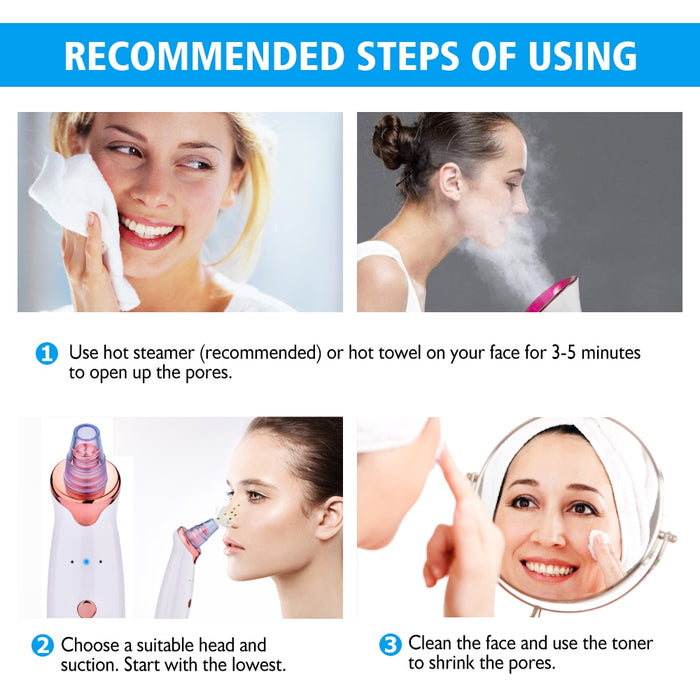 RECOMMENDED STEPS OF USING

1 Use hot steamer (recommended) or hot towel on your face for 3-5 minutes to open up the pores.

2 Choose a suitable head and suction. Start with the lowest.

3 Clean the face and use the toner to shrink the pores.