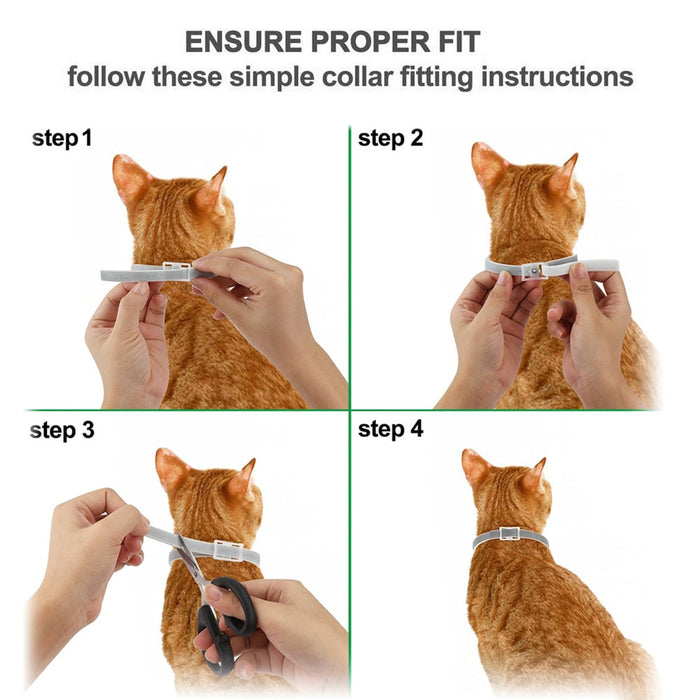 ENSURE PROPER FIT
follow these simple collar fitting instructions

step 1

step 2

step 3

step 4